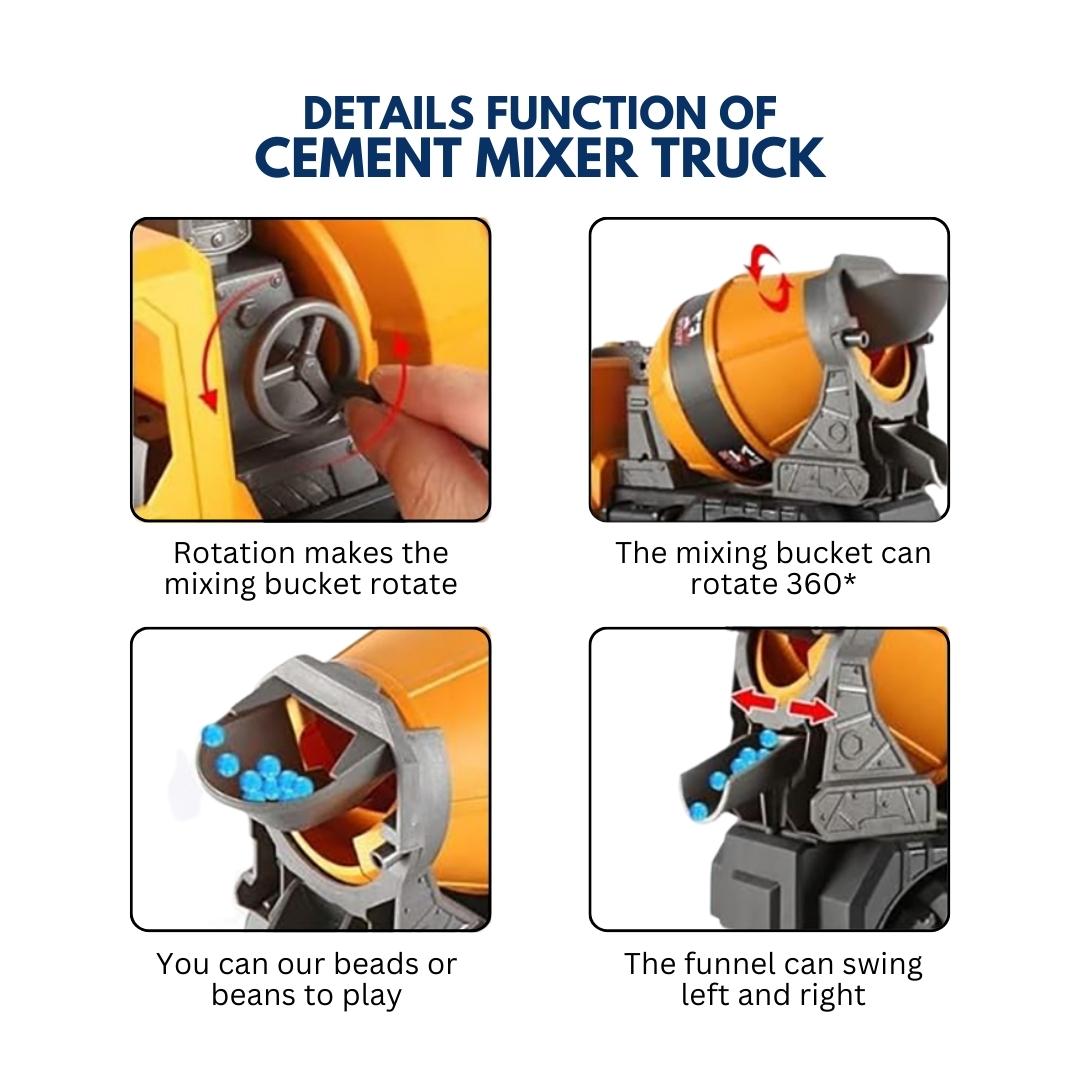 DETAILS FUNCTION OF
CEMENT MIXER TRUCK

Rotation makes the mixing bucket rotate

The mixing bucket can rotate 360*

You can our beads or beans to play

The funnel can swing left and right